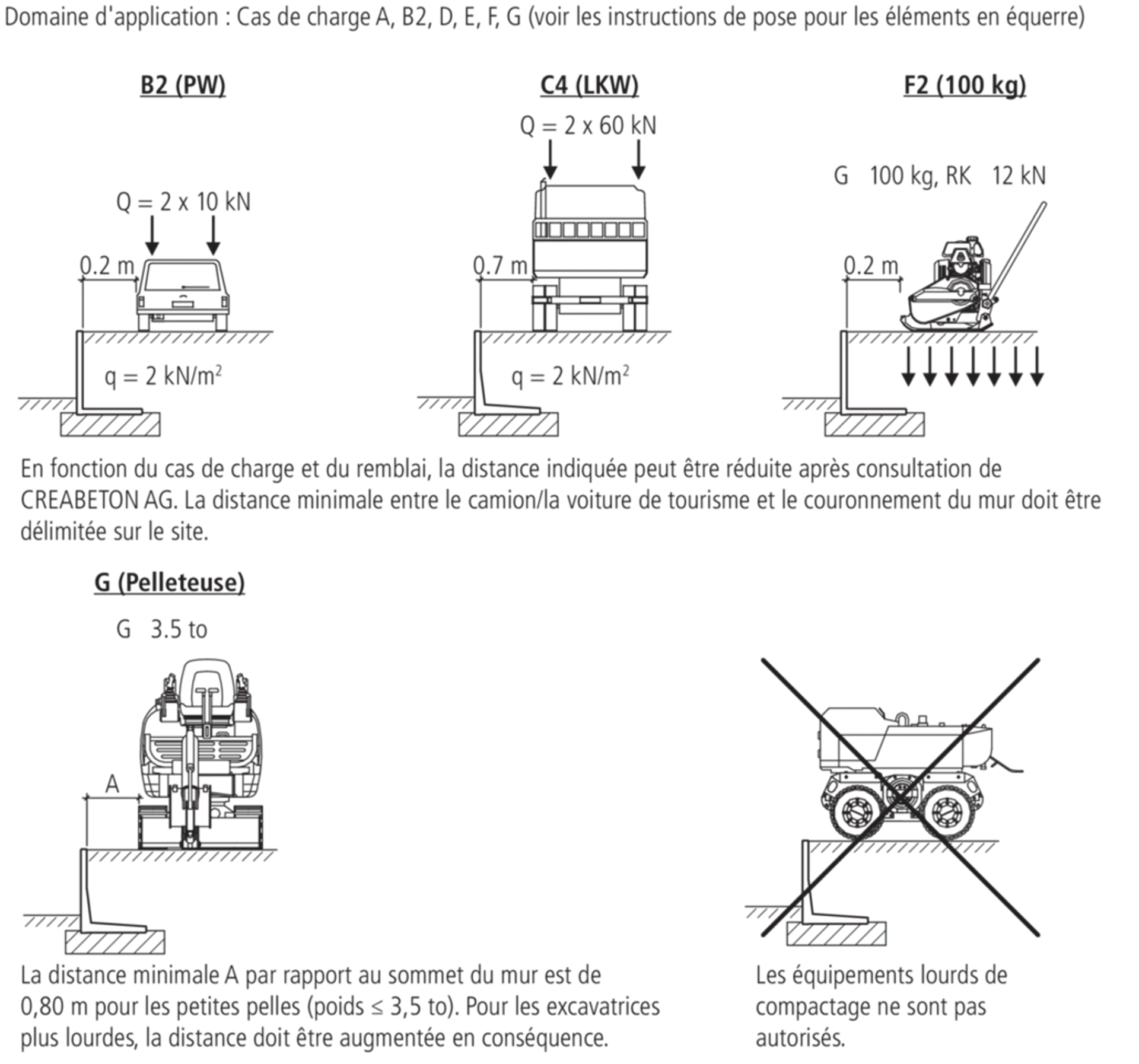 Domaine d'application : Cas de charge A, B2, D, E, F, G (voir les instructions de pose pour les éléments en équerre)

B2 (PW)

Q = 2 x 10 kN

0.2 m

q = 2 kN/m$^2$

C4 (LKW)

Q = 2 x 60 kN

0.7 m

q = 2 kN/m$^2$

F2 (100 kg)

G 100 kg, RK 12 kN

0.2 m

En fonction du cas de charge et du remblai, la distance indiquée peut être réduite après consultation de CREABETON AG. La distance minimale entre le camion/la voiture de tourisme et le couronnement du mur doit être délimitée sur le site.

G (Pelleteuse)

G 3.5 to

A

La distance minimale A par rapport au sommet du mur est de 0,80 m pour les petites pelles (poids ≤ 3,5 to). Pour les excavatrices plus lourdes, la distance doit être augmentée en conséquence.

Les équipements lourds de compactage ne sont pas autorisés.