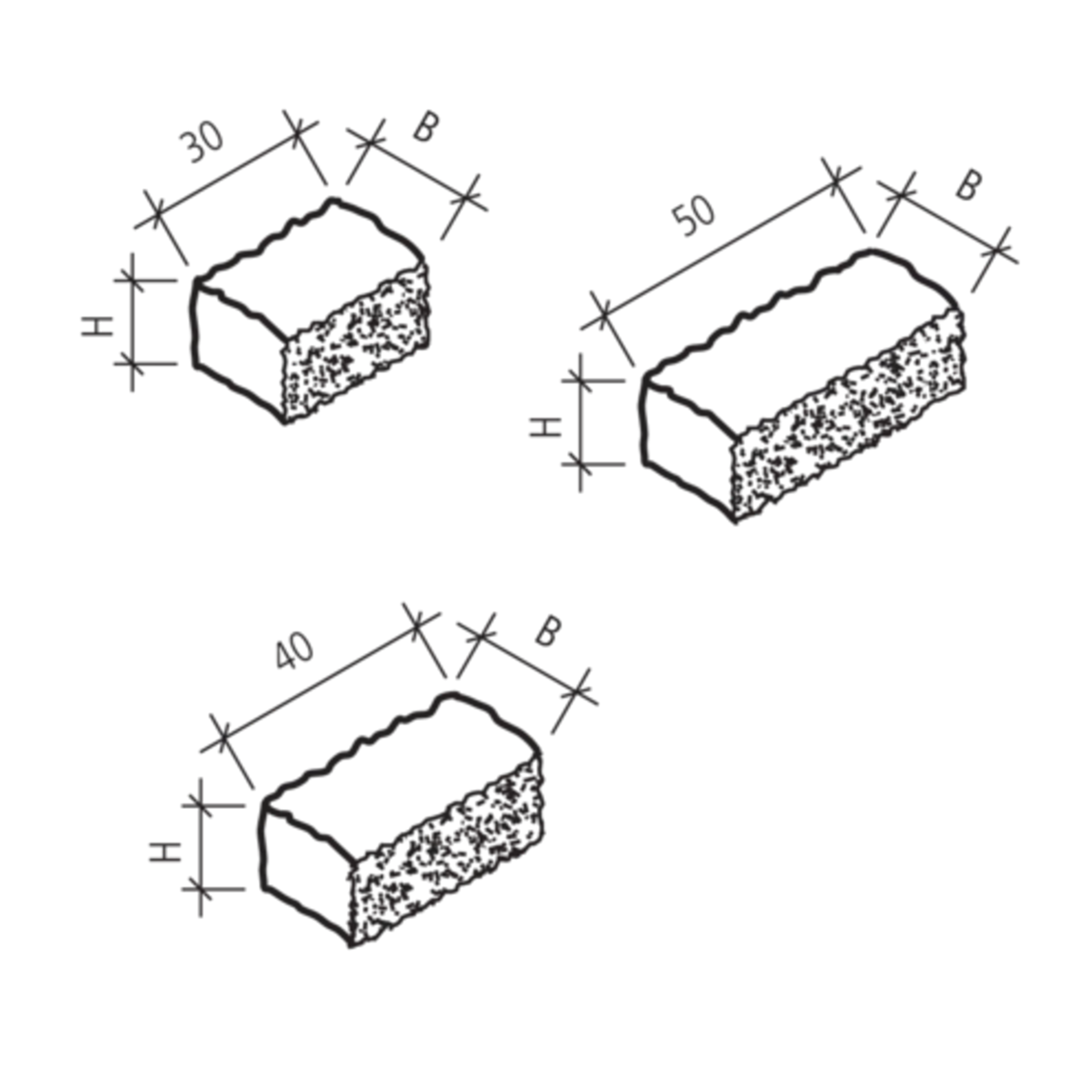 30
B
H

50
B
H

40
B
H