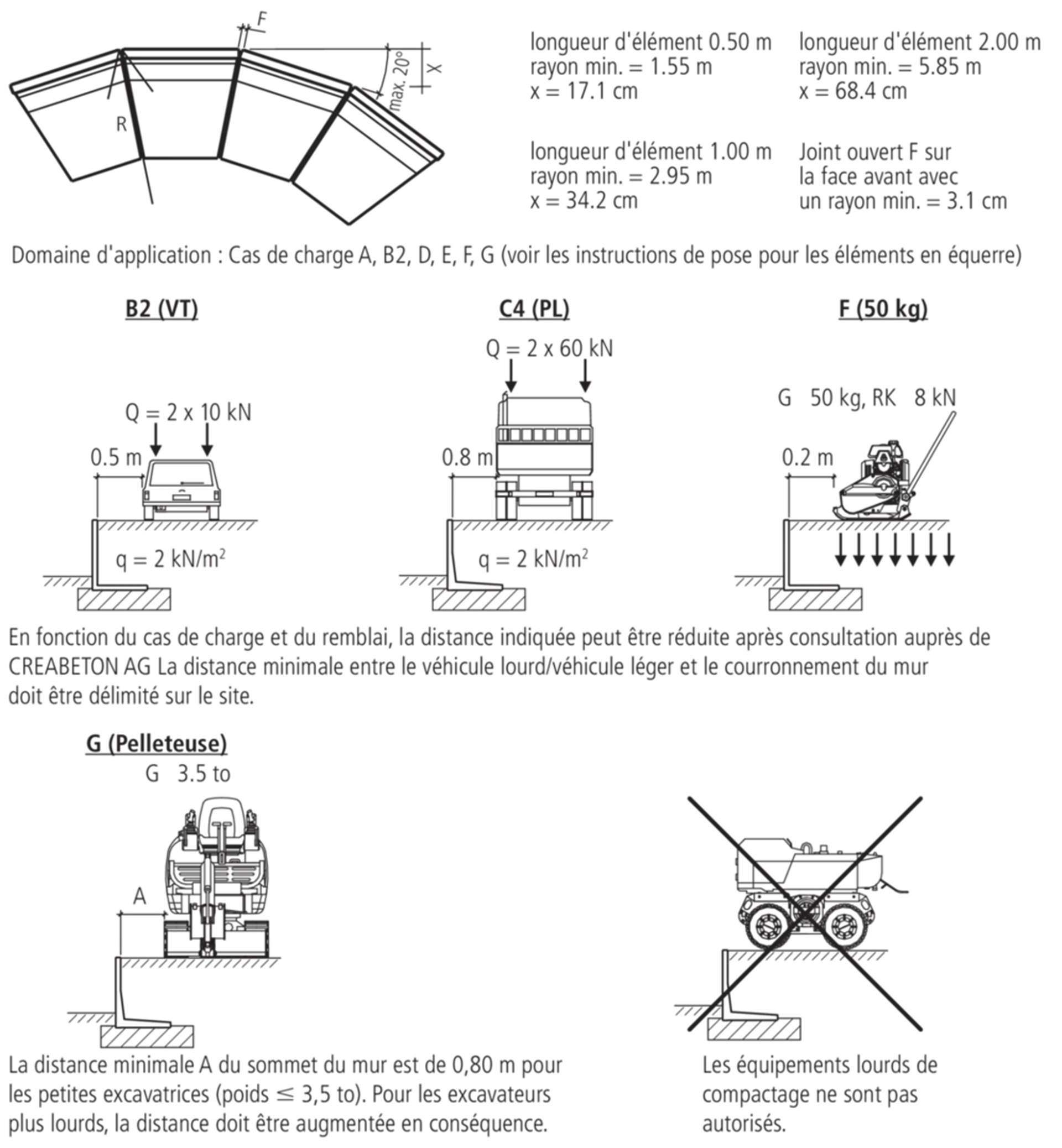 F
max. 20°
X
R

longueur d'élément 0.50 m
rayon min. = 1.55 m
x = 17.1 cm

longueur d'élément 1.00 m
rayon min. = 2.95 m
x = 34.2 cm

longueur d'élément 2.00 m
rayon min. = 5.85 m
x = 68.4 cm

Joint ouvert F sur la face avant avec un rayon min. = 3.1 cm

Domaine d'application : Cas de charge A, B2, D, E, F, G (voir les instructions de pose pour les éléments en équerre)

B2 (VT)

Q = 2 x 10 kN
0.5 m
q = 2 kN/m$^2$

C4 (PL)

Q = 2 x 60 kN
0.8 m
q = 2 kN/m$^2$

F (50 kg)

G 50 kg, RK 8 kN
0.2 m

En fonction du cas de charge et du remblai, la distance indiquée peut être réduite après consultation auprès de CREABETON AG La distance minimale entre le véhicule lourd/véhicule léger et le courronnement du mur doit être délimité sur le site.

G (Pelleteuse)

G 3.5 to
A

La distance minimale A du sommet du mur est de 0,80 m pour les petites excavatrices (poids $\leq$ 3,5 to). Pour les excavateurs plus lourds, la distance doit être augmentée en conséquence.

Les équipements lourds de compactage ne sont pas autorisés.