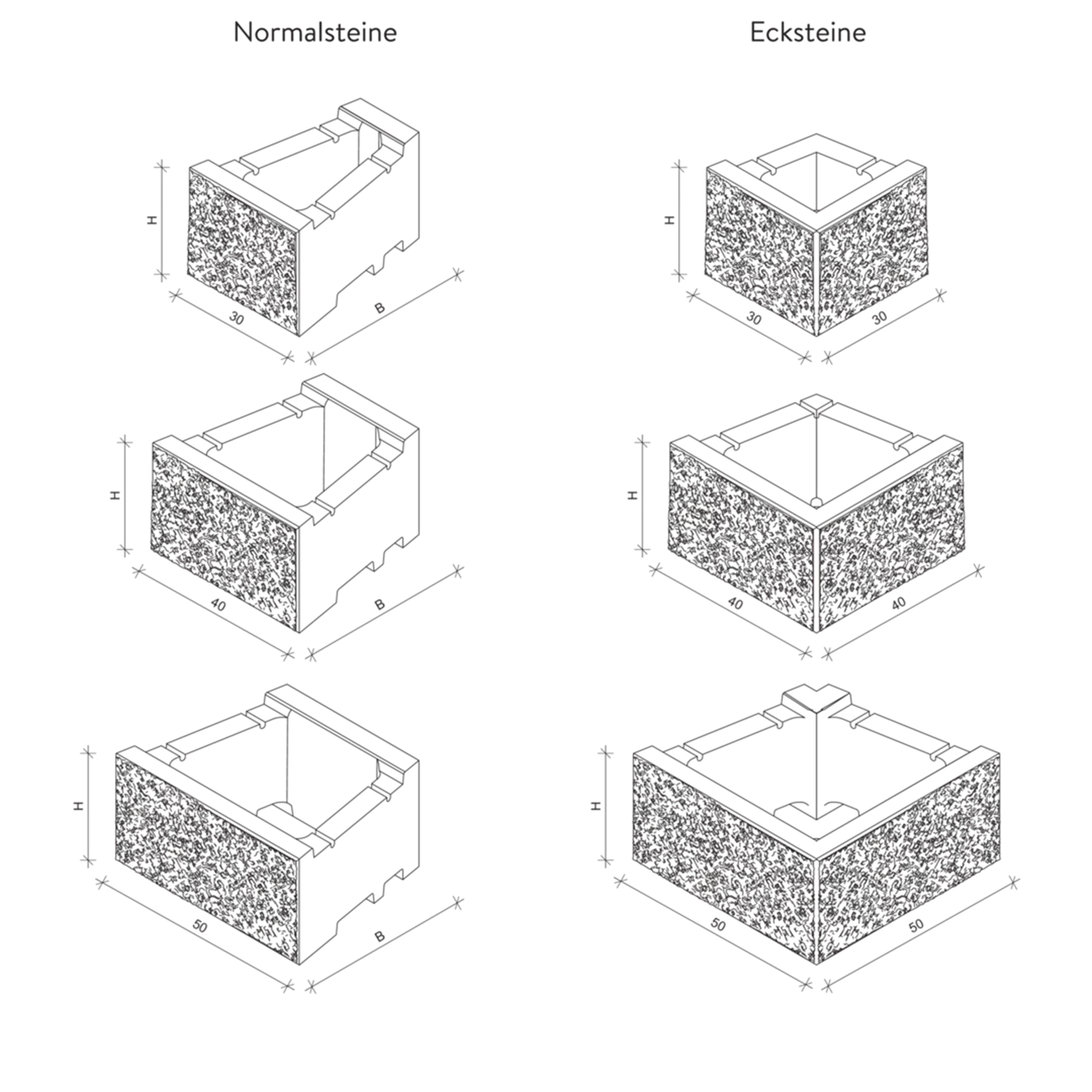 Normalsteine

H
30
B

H
40
B

H
50
B

Ecksteine

H
30
30

H
40
40

H
50
50