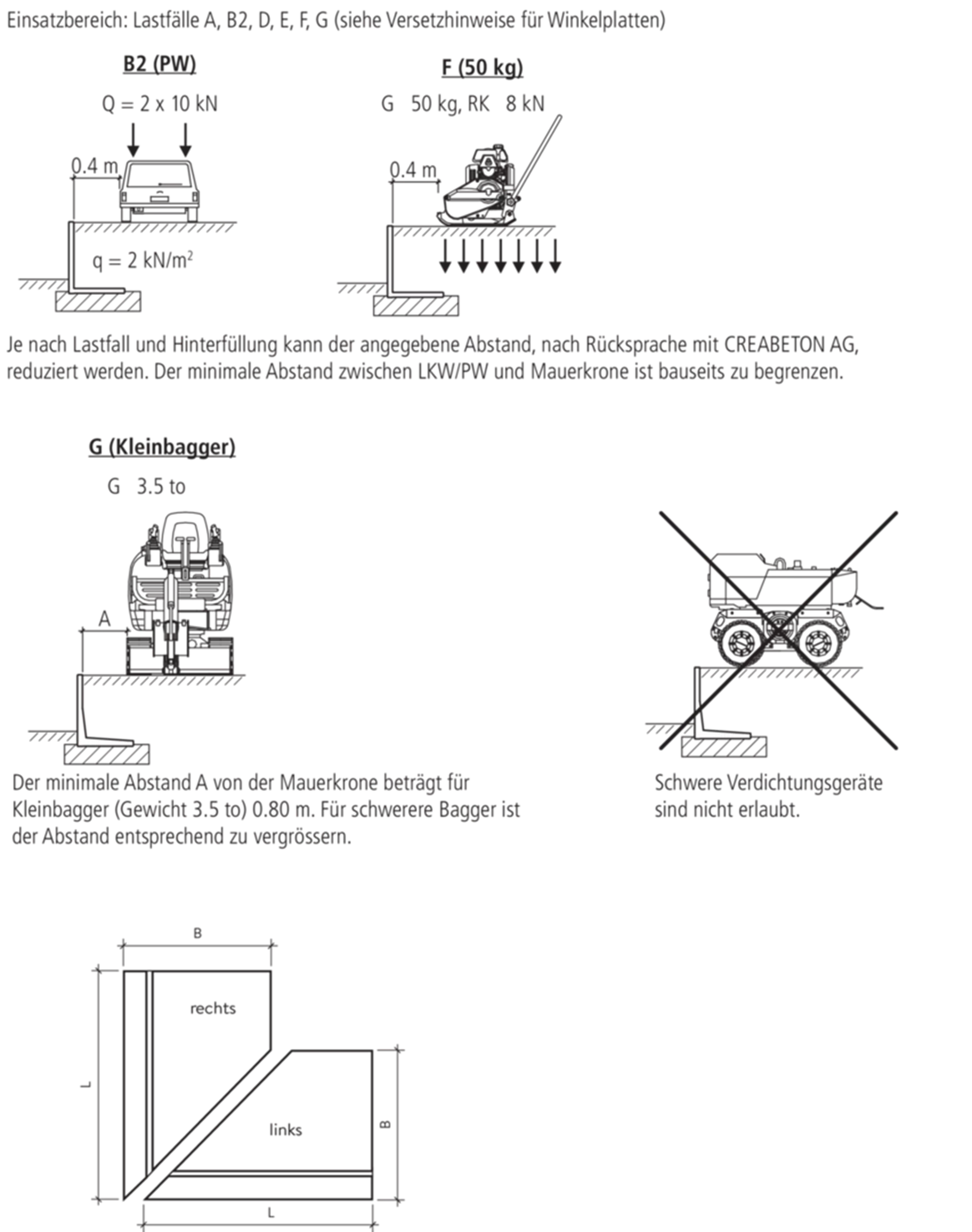 Einsatzbereich: Lastfälle A, B2, D, E, F, G (siehe Versetzhinweise für Winkelplatten)

B2 (PW)

Q = 2 x 10 kN

0.4 m

q = 2 kN/m$^2$

F (50 kg)

G 50 kg, RK 8 kN

0.4 m

Je nach Lastfall und Hinterfüllung kann der angegebene Abstand, nach Rücksprache mit CREABETON AG, reduziert werden. Der minimale Abstand zwischen LKW/PW und Mauerkrone ist bauseits zu begrenzen.

G (Kleinbagger)

G 3.5 to

A

Der minimale Abstand A von der Mauerkrone beträgt für Kleinbagger (Gewicht 3.5 to) 0.80 m. Für schwerere Bagger ist der Abstand entsprechend zu vergrössern.

Schwere Verdichtungsgeräte sind nicht erlaubt.

B

rechts

L

links

B

L