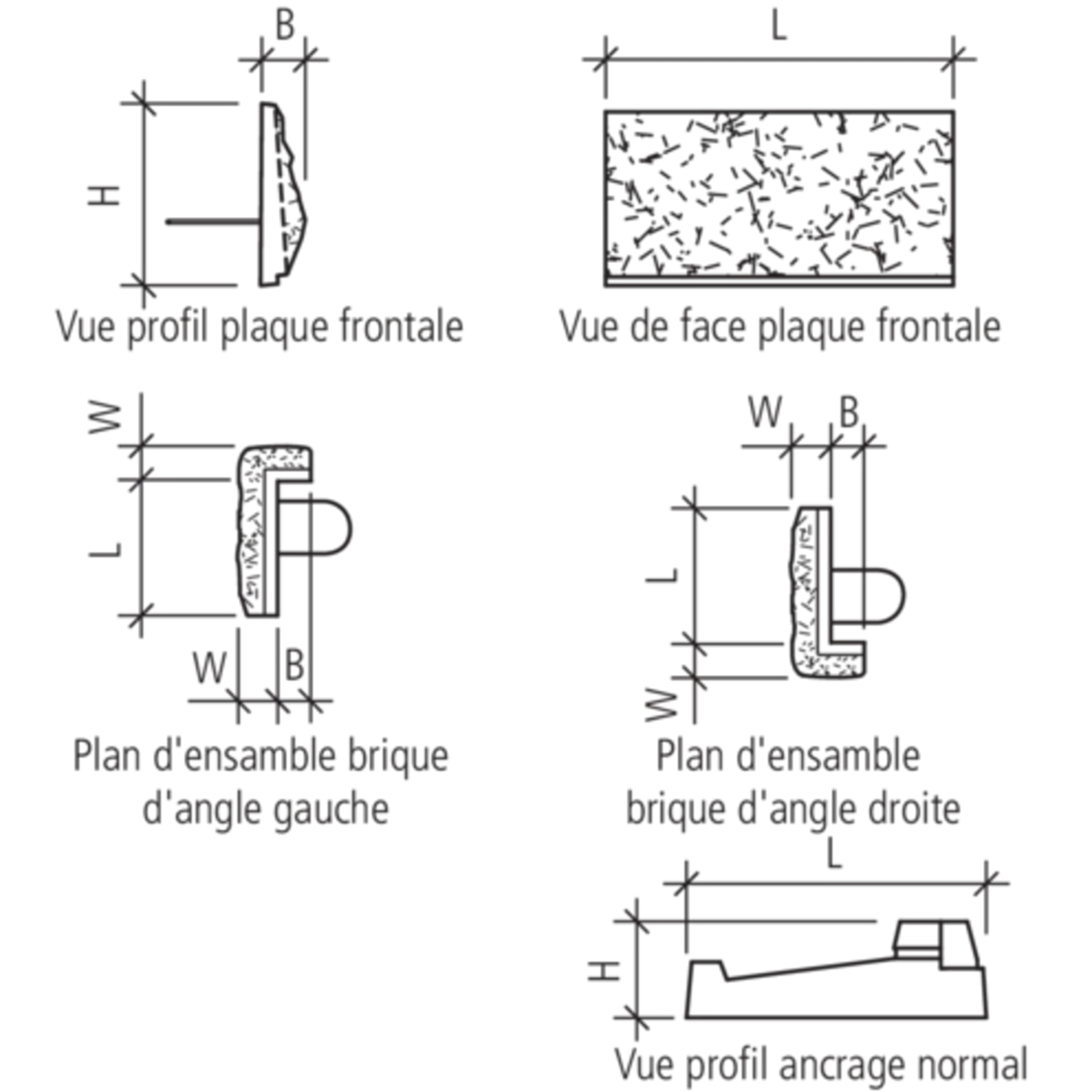 B

H

Vue profil plaque frontale

L

Vue de face plaque frontale

W

L

W B

Plan d'ensamble brique d'angle gauche

W B

L

W

Plan d'ensamble brique d'angle droite

L

H

Vue profil ancrage normal