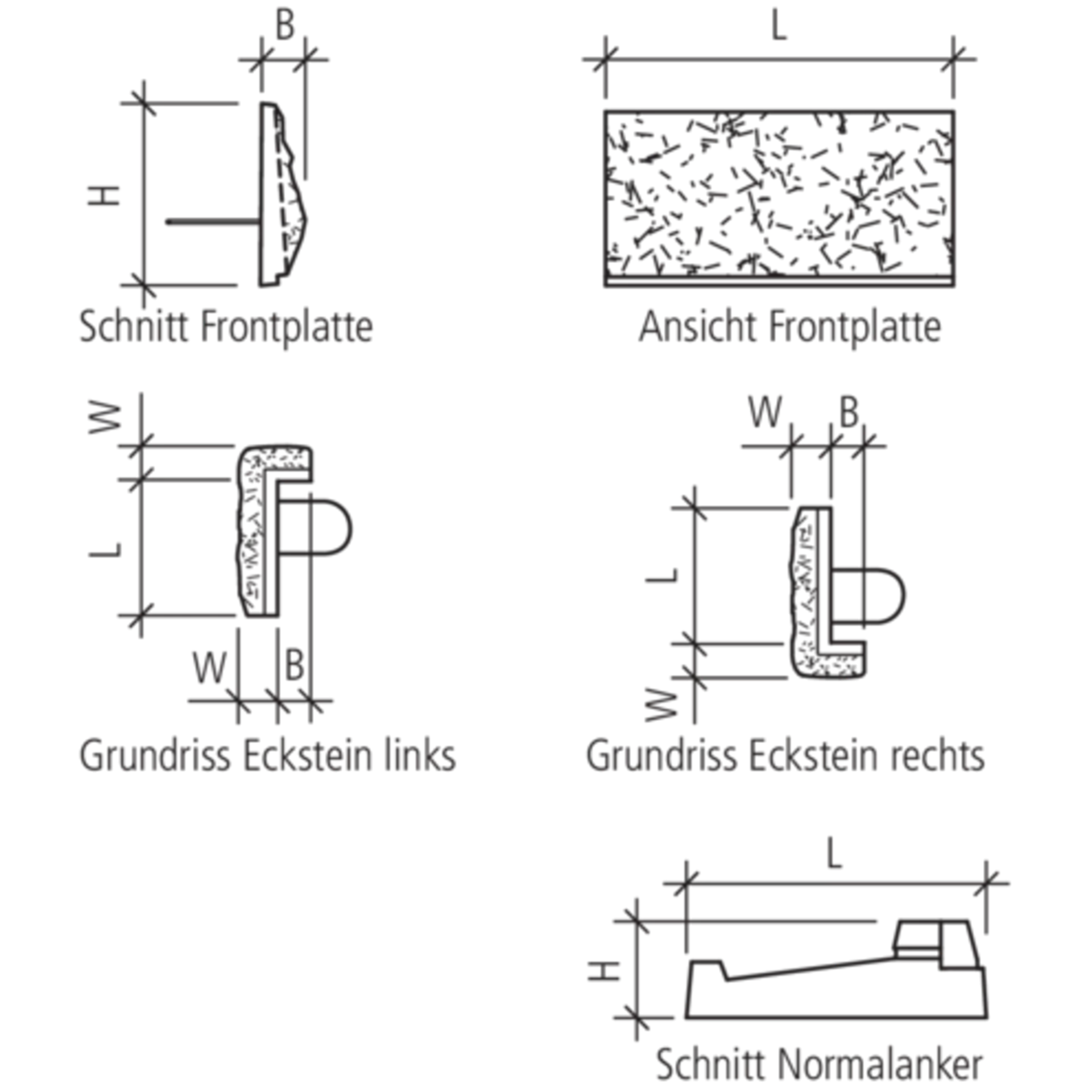 B

H

Schnitt Frontplatte

L

Ansicht Frontplatte

W

L

W B

Grundriss Eckstein links

W B

L

W

Grundriss Eckstein rechts

L

H

Schnitt Normalanker