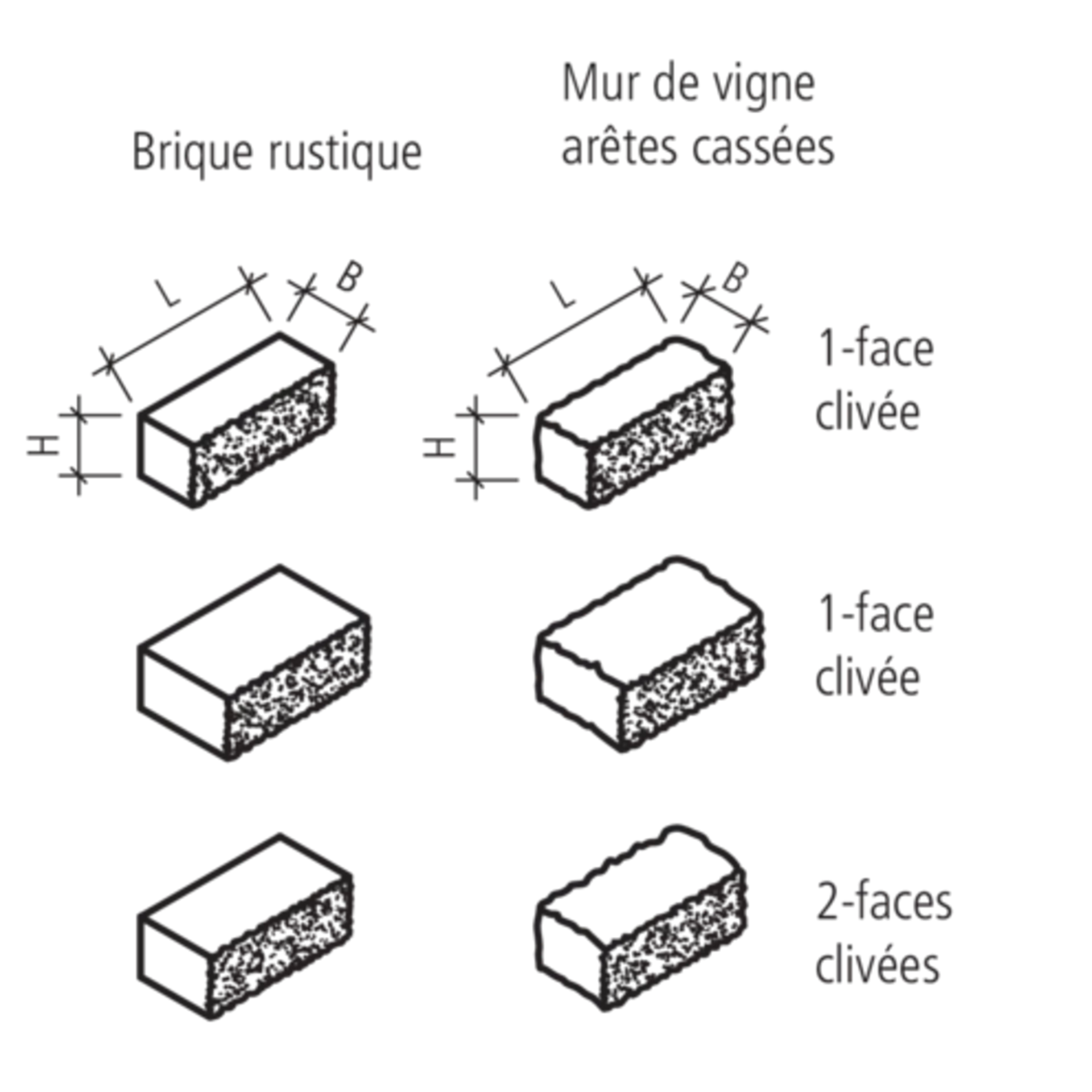 Brique rustique

Mur de vigne arêtes cassées

L B H

L B H

1-face clivée

1-face clivée

2-faces clivées