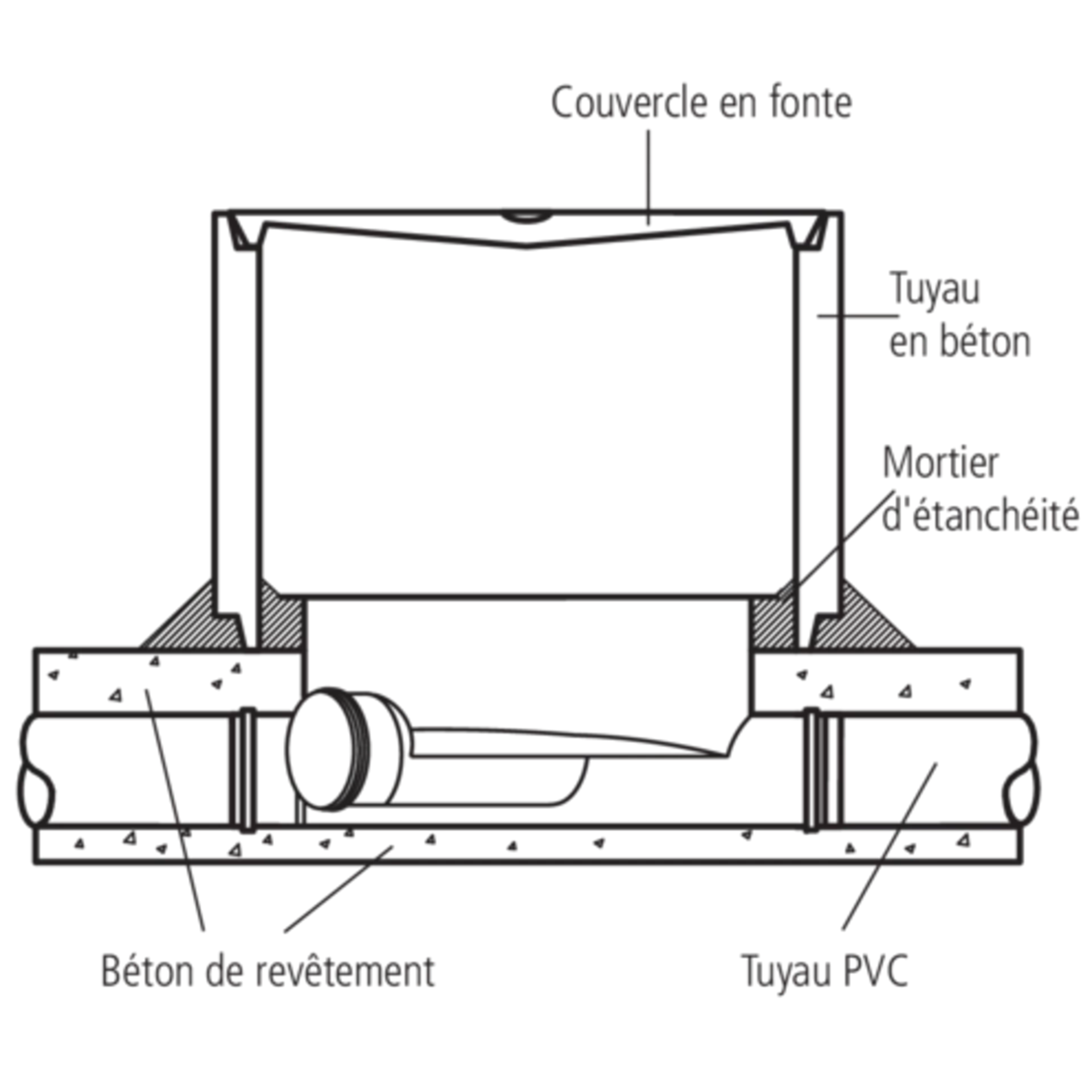 Couvercle en fonte

Tuyau
en béton

Mortier
d'étanchéité

Béton de revêtement

Tuyau PVC